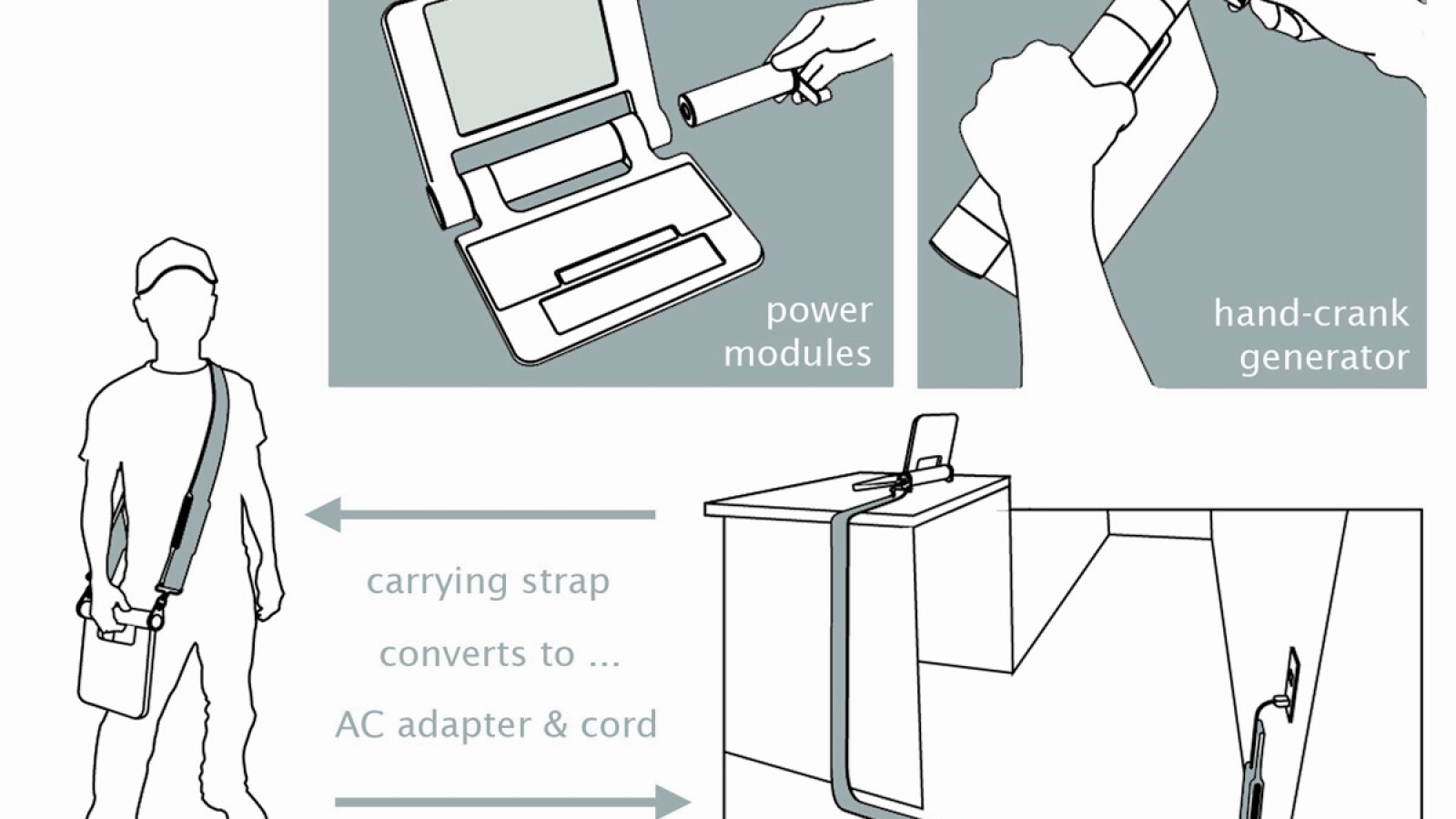 power modules

hand-crank generator

carrying strap

converts to ...

AC adapter & cord