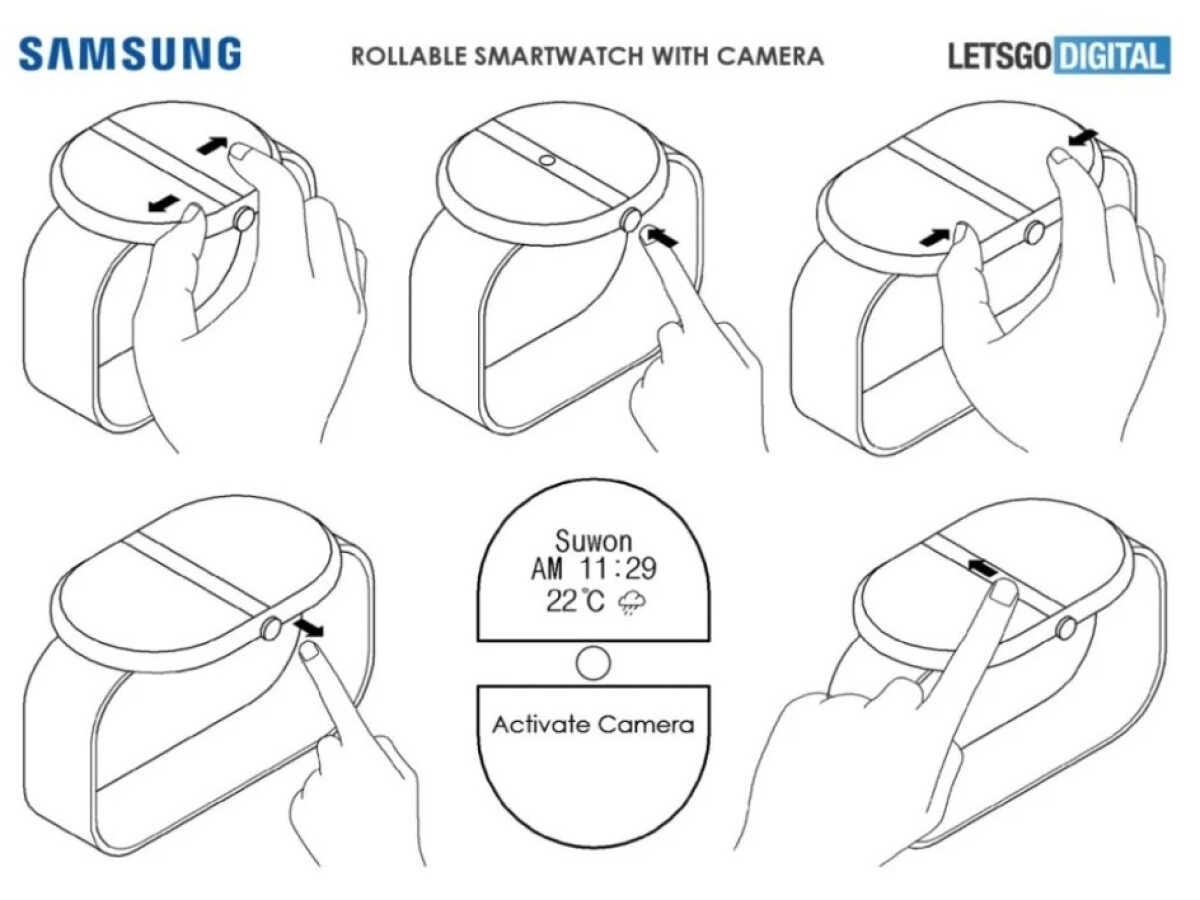 SAMSUNG

ROLLABLE SMARTWATCH WITH CAMERA

LETSGO DIGITAL

Suwon
AM 11:29
22°C

Activate Camera