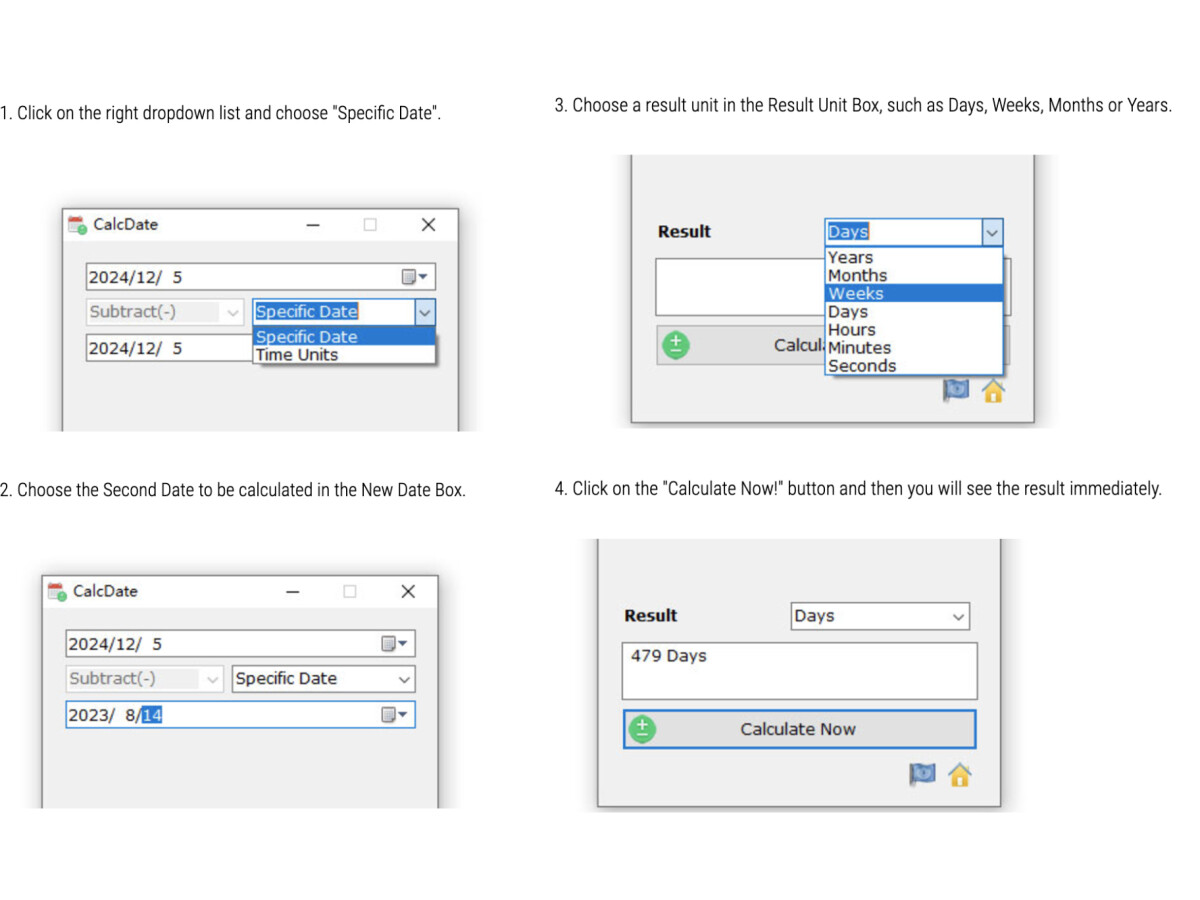 1. Click on the right dropdown list and choose "Specific Date".

CalcDate

2024/12/ 5

Subtract(-)

Specific Date

Specific Date

Time Units

2024/12/ 5

2. Choose the Second Date to be calculated in the New Date Box.

CalcDate

2024/12/ 5

Subtract(-)

Specific Date

2023/ 8/14

3. Choose a result unit in the Result Unit Box, such as Days, Weeks, Months or Years.

Result

Days

Years

Months

Weeks

Days

Hours

Minutes

Seconds

Calcul

4. Click on the "Calculate Now!" button and then you will see the result immediately.

Result

Days

479 Days

Calculate Now