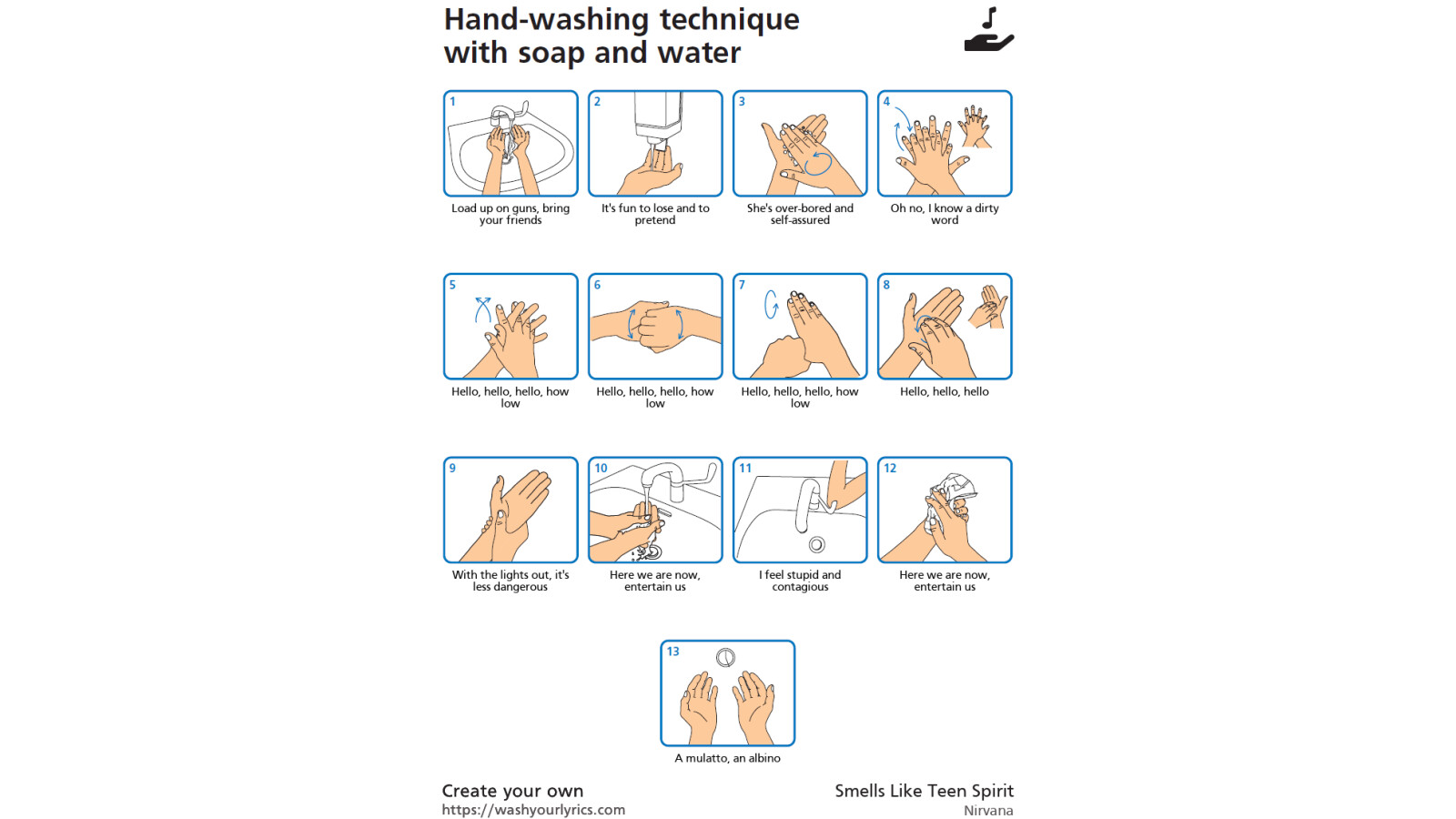 Hand-washing technique with soap and water

1
Load up on guns, bring your friends

2
It's fun to lose and to pretend

3
She's over-bored and self-assured

4
Oh no, I know a dirty word

5
Hello, hello, hello, how low

6
Hello, hello, hello, how low

7
Hello, hello, hello, how low

8
Hello, hello, hello

9
With the lights out, it's less dangerous

10
Here we are now, entertain us

11
I feel stupid and contagious

12
Here we are now, entertain us

13
A mulatto, an albino

Create your own
https://washyourlyrics.com

Smells Like Teen Spirit
Nirvana